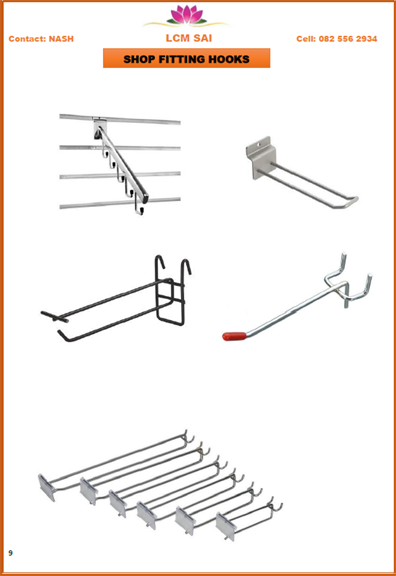 Contact: NASH

LCM SAI

Cell: 082 556 2934

SHOP FITTING HOOKS

9