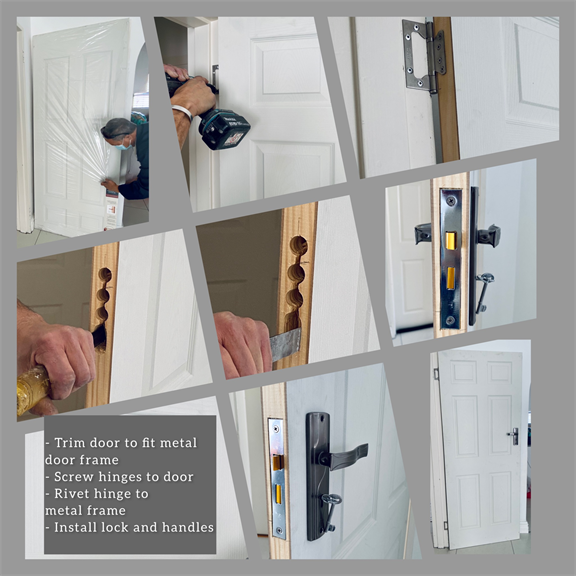 - Trim door to fit metal door frame
- Screw hinges to door
- Rivet hinge to metal frame
- Install lock and handles