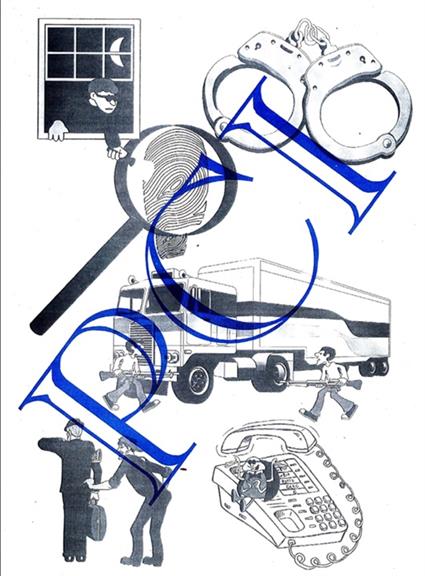 PCI