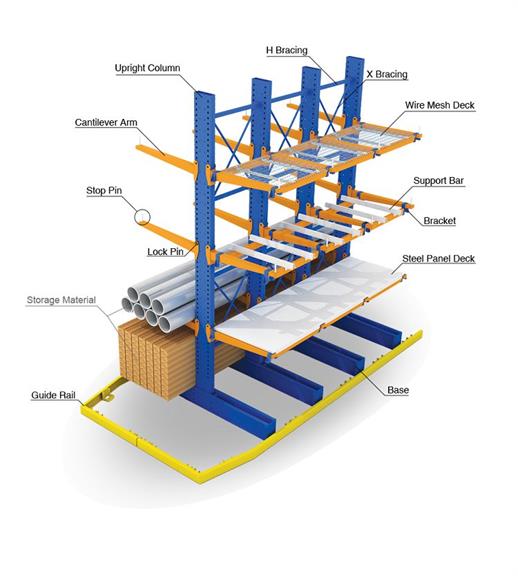 H Bracing

Upright Column

X Bracing

Wire Mesh Deck

Cantilever Arm

Support Bar

Stop Pin

Bracket

Lock Pin

Steel Panel Deck

Storage Material

Guide Rail

Base