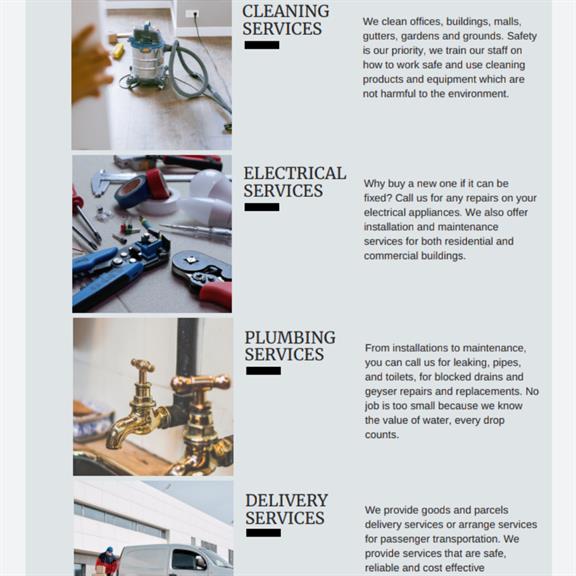 CLEANING SERVICES

We clean offices, buildings, malls, gutters, gardens and grounds. Safety is our priority, we train our staff on how to work safe and use cleaning products and equipment which are not harmful to the environment.

ELECTRICAL SERVICES

Why buy a new one if it can be fixed? Call us for any repairs on your electrical appliances. We also offer installation and maintenance services for both residential and commercial buildings.

PLUMBING SERVICES

From installations to maintenance, you can call us for leaking, pipes, and toilets, for blocked drains and geyser repairs and replacements. No job is too small because we know the value of water, every drop counts.

DELIVERY SERVICES

We provide goods and parcels delivery services or arrange services for passenger transportation. We provide services that are safe, reliable and cost effective