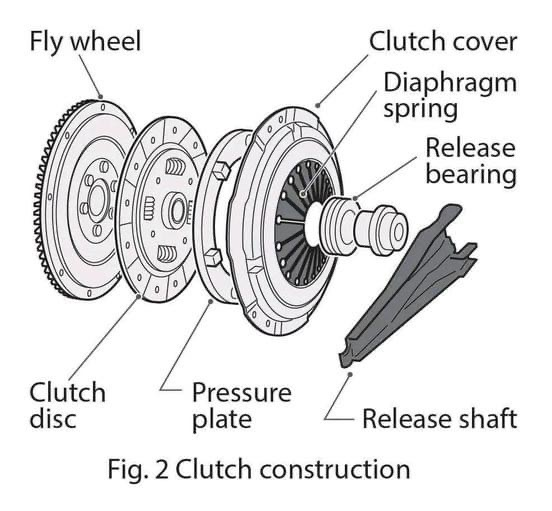 Fly wheel

Clutch cover

Diaphragm spring

Release bearing

Clutch disc

Pressure plate

Release shaft

Fig. 2 Clutch construction